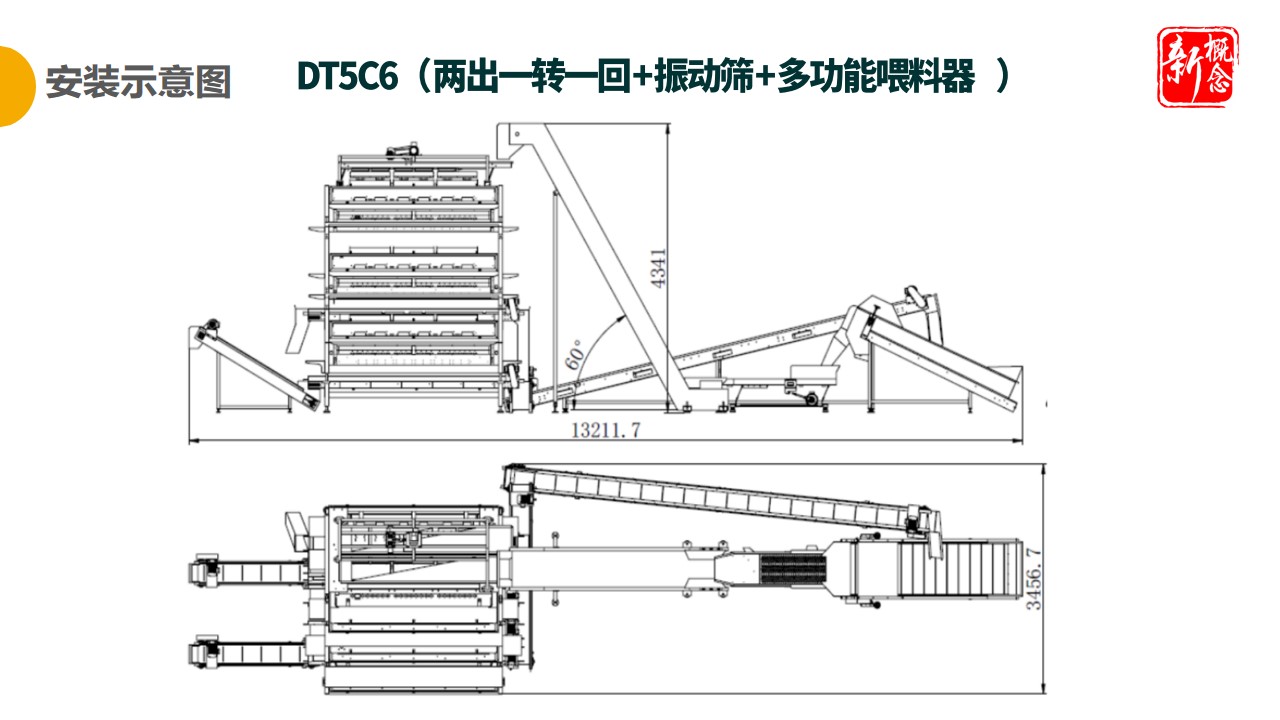 安装示意图

DT5C6（两出一转一回+振动筛+多功能喂料器 ）

新概念

4341

60°

13211.7

3456.7